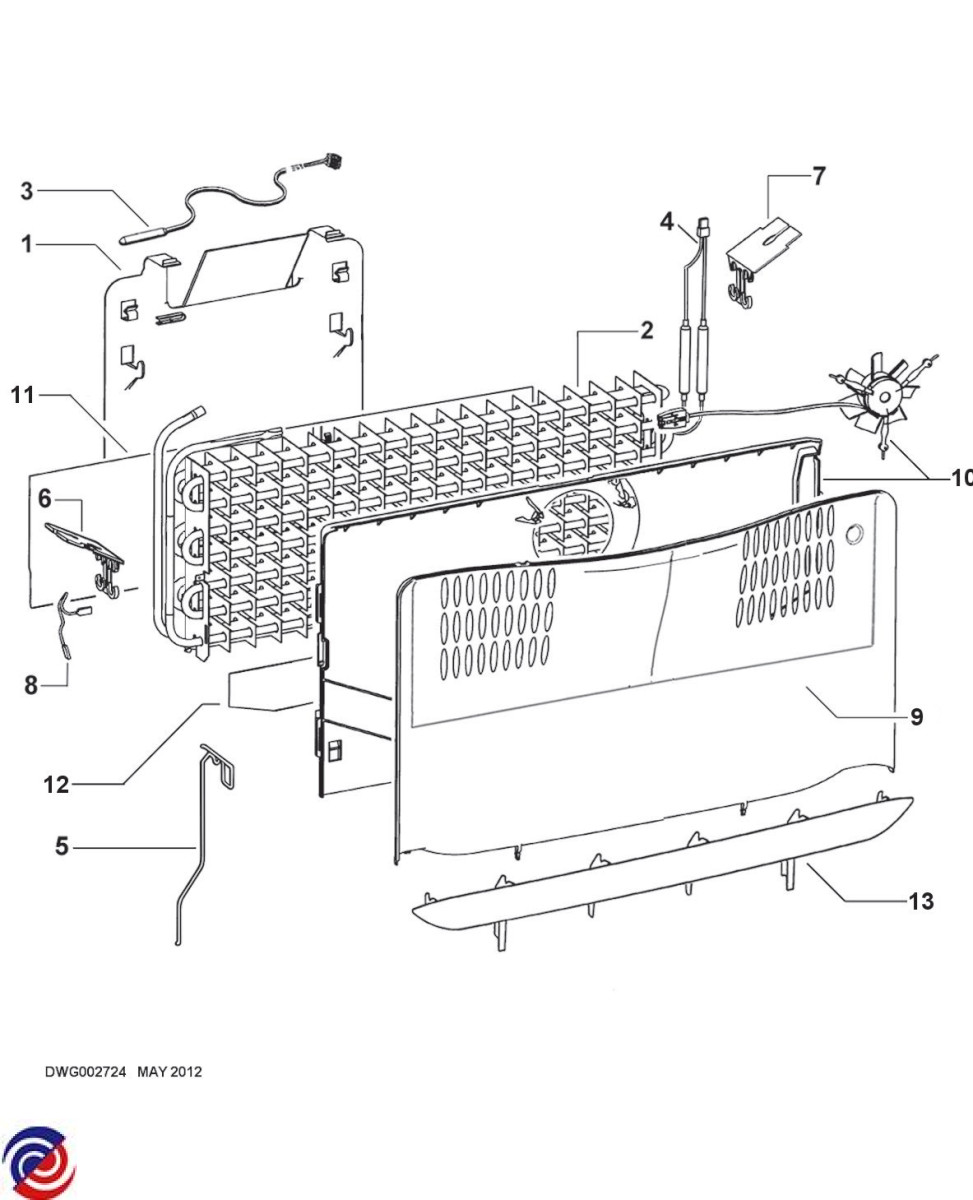 3
1
7
4
2
11
10
6
8
9
12
5
13

DWG002724 MAY 2012